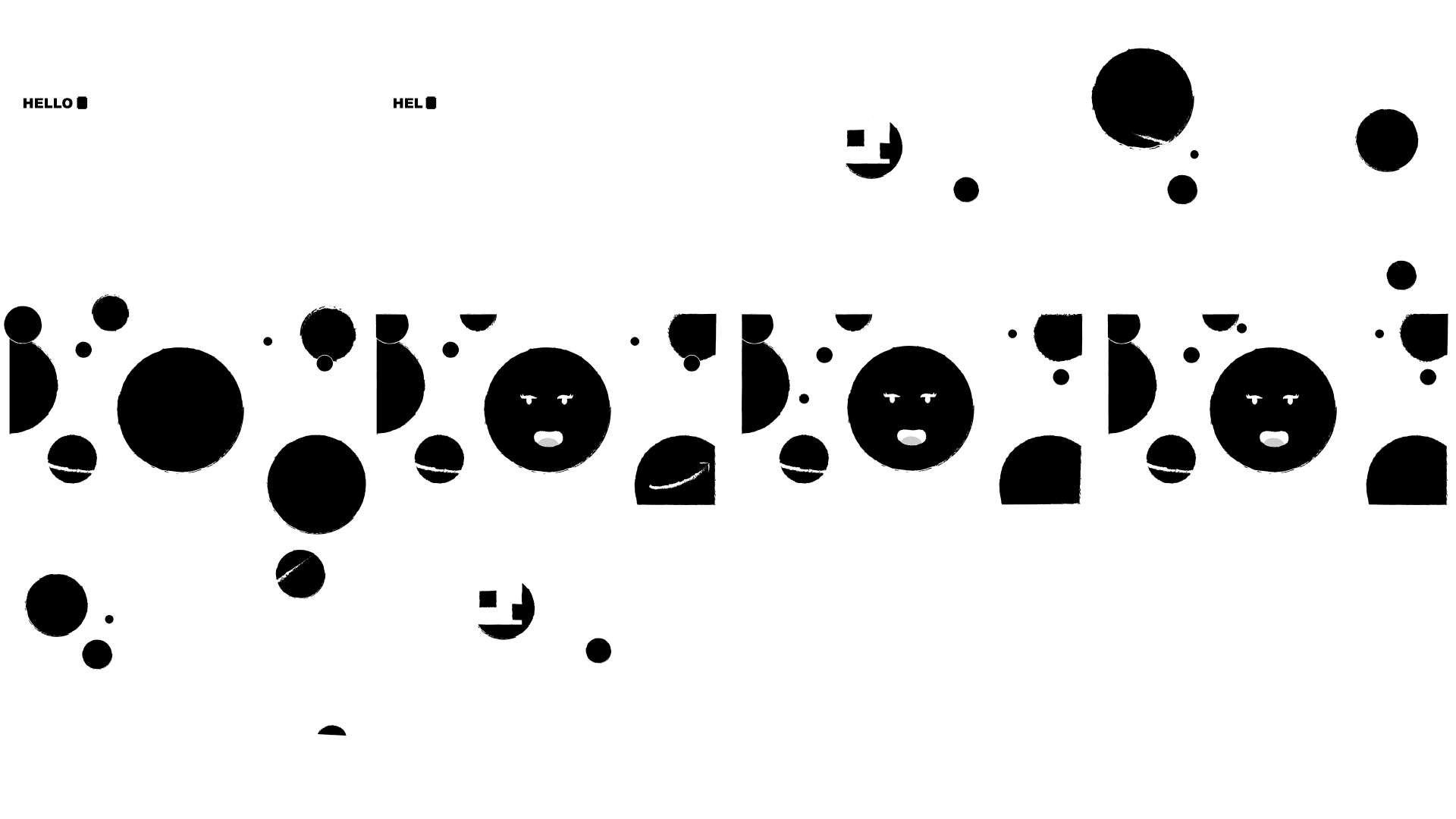 HELLO

HEL